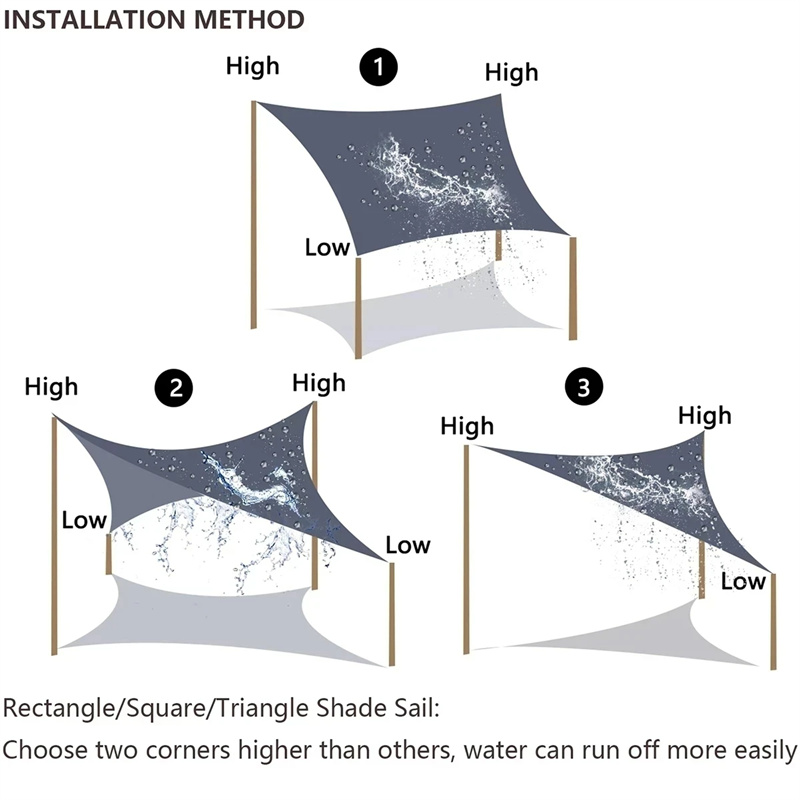 INSTALLATION METHOD

High
1
High
Low

High
2
High
Low
Low

3
High
High
Low

Rectangle/Square/Triangle Shade Sail:
Choose two corners higher than others, water can run off more easily